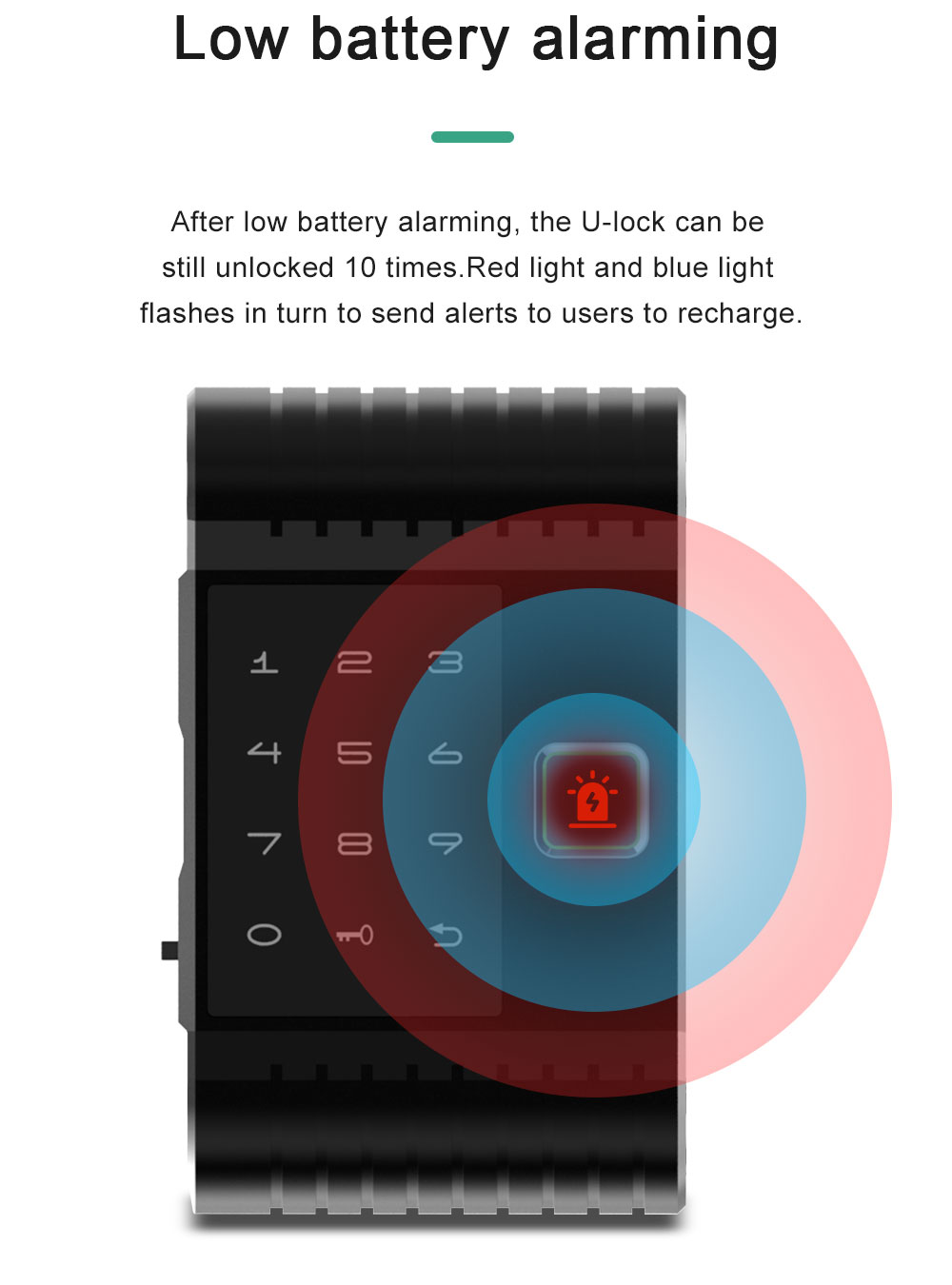 Low battery alarming

After low battery alarming, the U-lock can be still unlocked 10 times.Red light and blue light flashes in turn to send alerts to users to recharge.

1 2 3
4 5 6
7 8 9
0